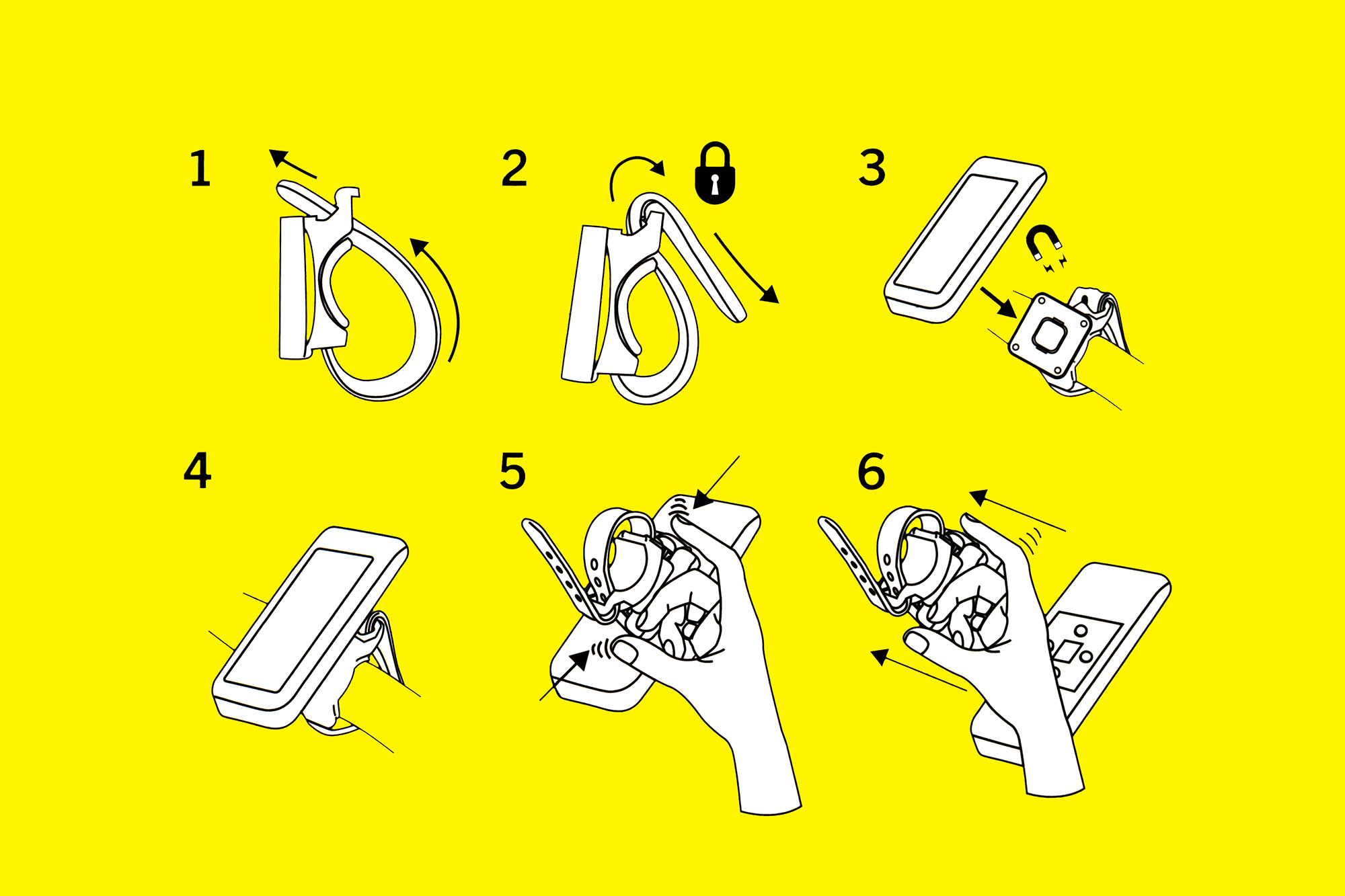 1

2

3

4

5

6